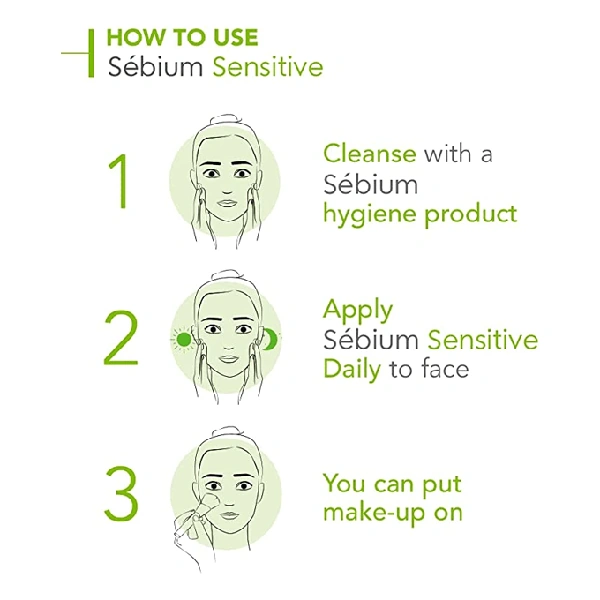 HOW TO USE
Sébium Sensitive

1
Cleanse with a Sébium hygiene product

2
Apply Sébium Sensitive Daily to face

3
You can put make-up on