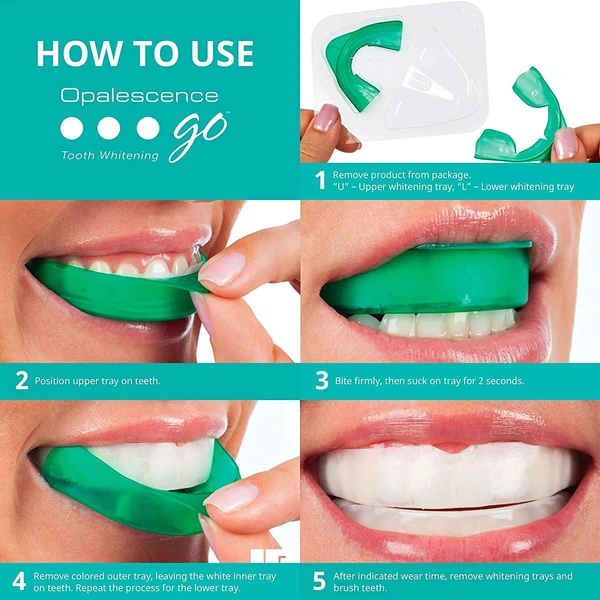 HOW TO USE
Opalescence
go™
Tooth Whitening

1 Remove product from package.
"U" – Upper whitening tray, "L" – Lower whitening tray

2 Position upper tray on teeth.

3 Bite firmly, then suck on tray for 2 seconds.

4 Remove colored outer tray, leaving the white inner tray on teeth. Repeat the process for the lower tray.

5 After indicated wear time, remove whitening trays and brush teeth.